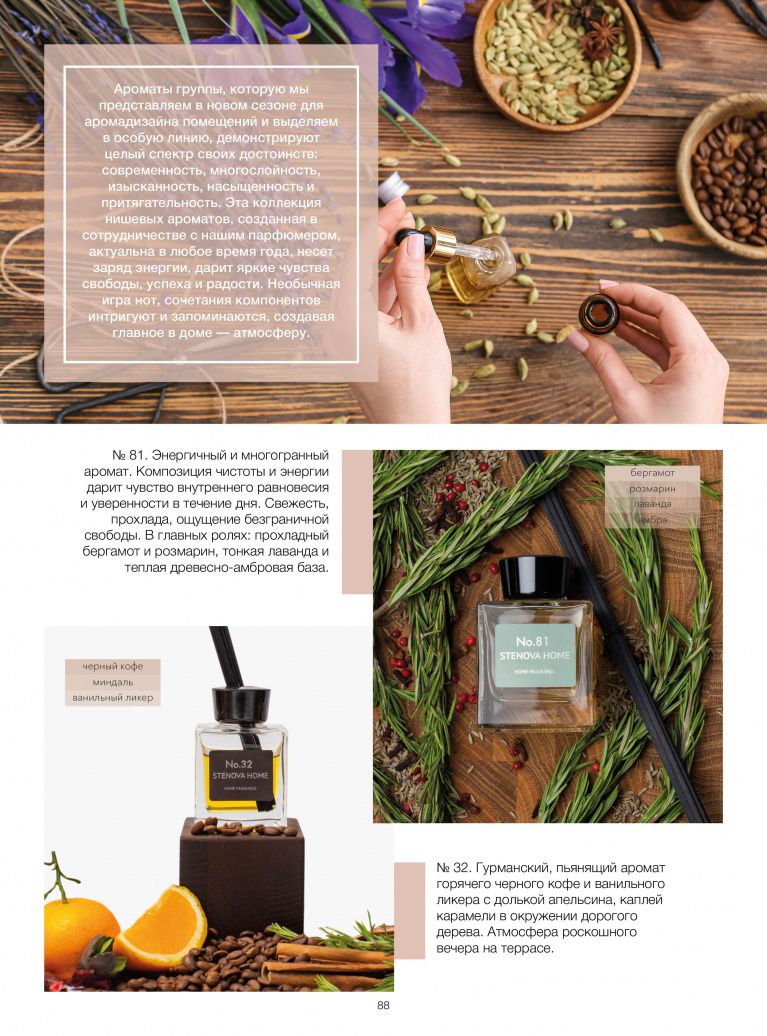 Ароматы группы, которую мы представляем в новом сезоне для аромадизайна помещений и выделяем в особую линию, демонстрируют целый спектр своих достоинств: современность, многослойность, изысканность, насыщенность и притягательность. Эта коллекция нишевых ароматов, созданная в сотрудничестве с нашим парфюмером, актуальна в любое время года, несет заряд энергии, дарит яркие чувства свободы, успеха и радости. Необычная игра нот, сочетания компонентов интригуют и запоминаются, создавая главное в доме — атмосферу.

№ 81. Энергичный и многогранный аромат. Композиция чистоты и энергии дарит чувство внутреннего равновесия и уверенности в течение дня. Свежесть, прохлада, ощущение безграничной свободы. В главных ролях: прохладный бергамот и розмарин, тонкая лаванда и теплая древесно-амбровая база.

бергамот
розмарин
лаванда
амбра

No.81
STENOVA HOME
HOME FRAGRANCE

черный кофе
миндаль
ванильный ликер

No.32
STENOVA HOME
HOME FRAGRANCE

№ 32. Гурманский, пьянящий аромат горячего черного кофе и ванильного ликера с долькой апельсина, каплей карамели в окружении дорогого дерева. Атмосфера роскошного вечера на террасе.

88