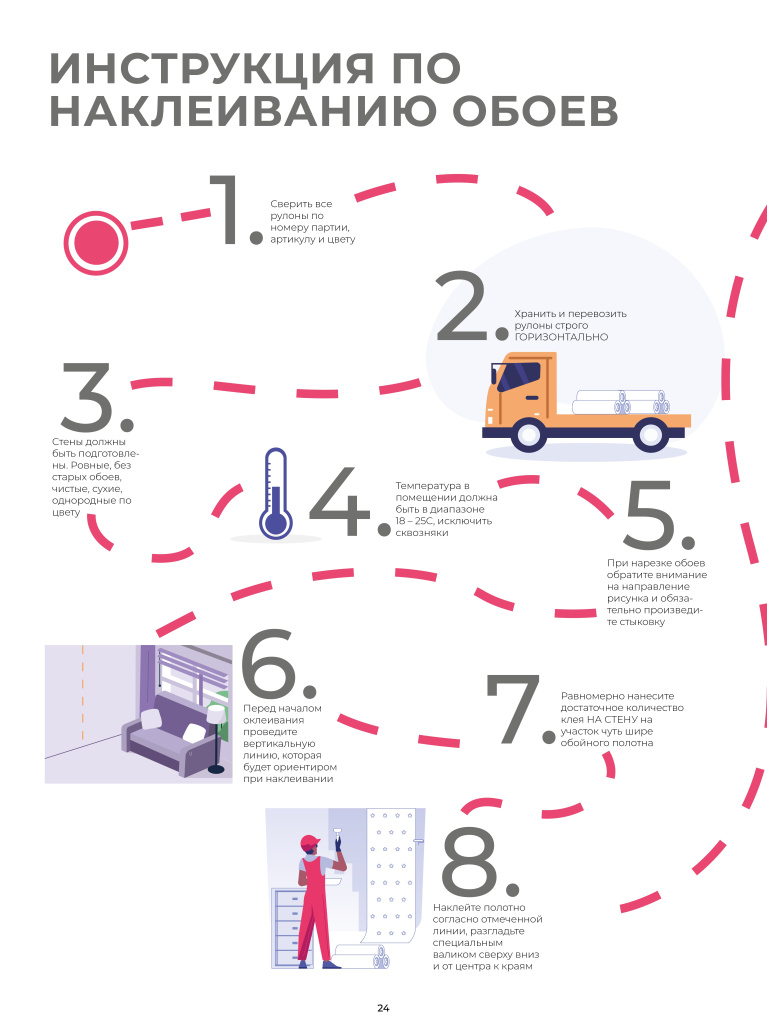 ИНСТРУКЦИЯ ПО НАКЛЕИВАНИЮ ОБОЕВ

1. Сверить все рулоны по номеру партии, артикулу и цвету

2. Хранить и перевозить рулоны строго ГОРИЗОНТАЛЬНО

3. Стены должны быть подготовлены. Ровные, без старых обоев, чистые, сухие, однородные по цвету

4. Температура в помещении должна быть в диапазоне 18 – 25С, исключить сквозняки

5. При нарезке обоев обратите внимание на направление рисунка и обязательно произведите стыковку

6. Перед началом оклеивания проведите вертикальную линию, которая будет ориентиром при наклеивании

7. Равномерно нанесите достаточное количество клея НА СТЕНУ на участок чуть шире обойного полотна

8. Наклейте полотно согласно отмеченной линии, разгладьте специальным валиком сверху вниз и от центра к краям

24